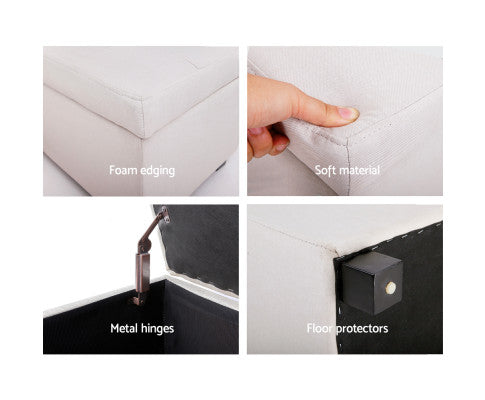 Foam edging

Soft material

Metal hinges

Floor protectors