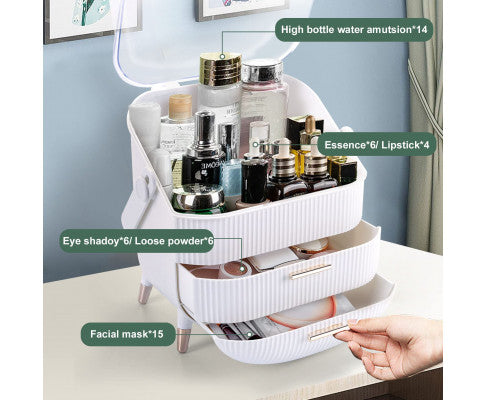 High bottle water amutsion*14

Essence*6/ Lipstick*4

Eye shadoy*6/ Loose powder*6

Facial mask*15